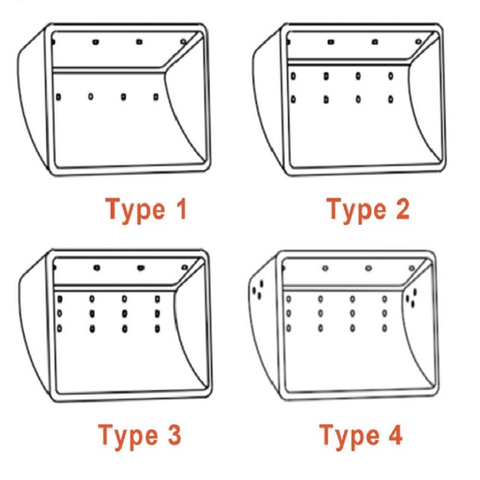 Type 1

Type 2

Type 3

Type 4